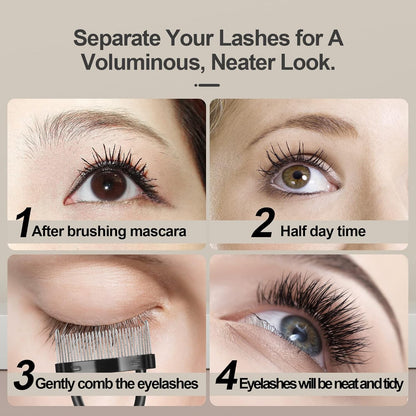 Separate Your Lashes for A Voluminous, Neater Look.

1 After brushing mascara

2 Half day time

3 Gently comb the eyelashes

4 Eyelashes will be neat and tidy